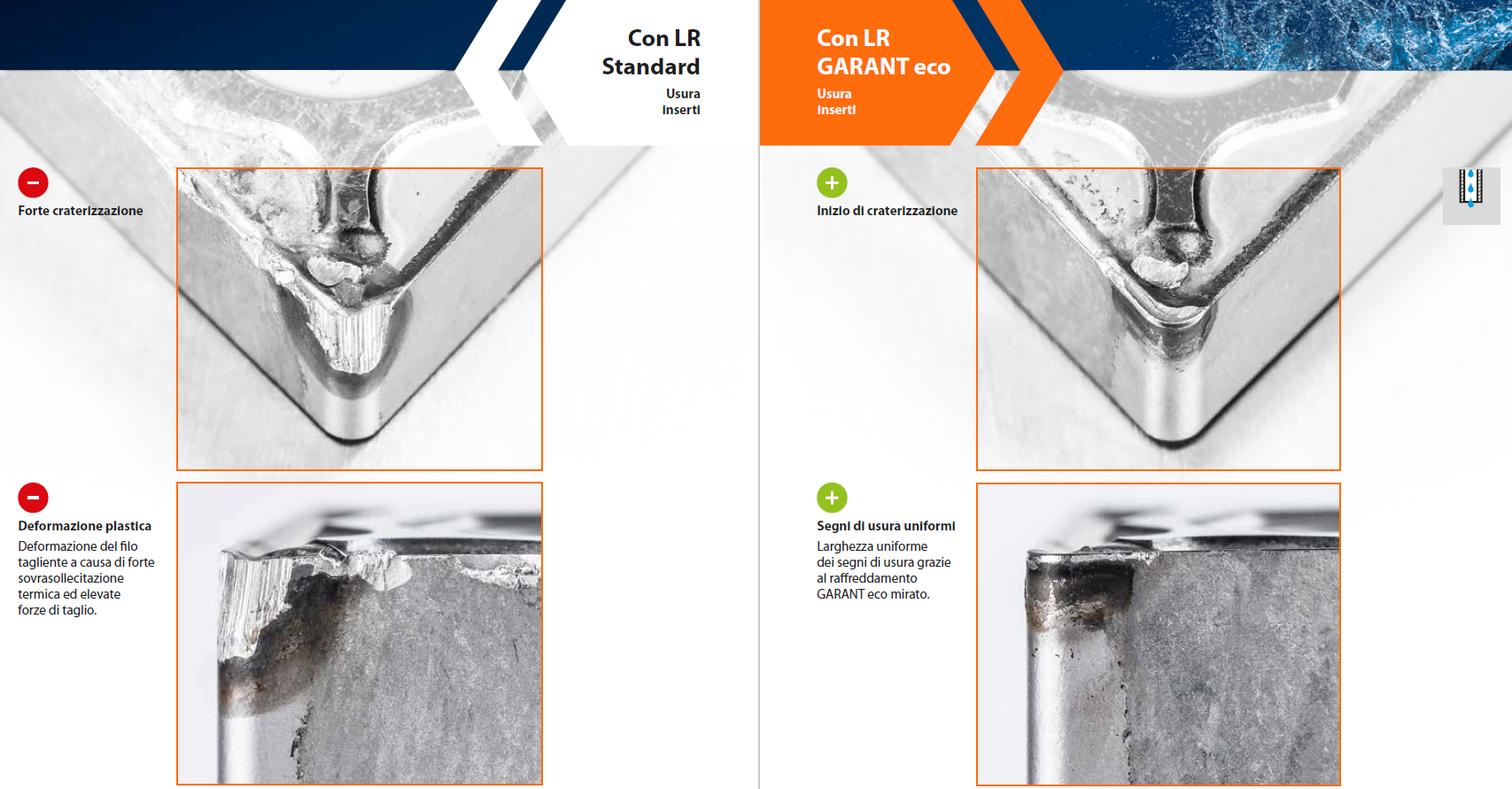 Con LR Standard

Usura inserti

Forte craterizzazione

Deformazione plastica

Deformazione del filo tagliente a causa di forte sovrasollecitazione termica ed elevate forze di taglio.

Con LR GARANT eco

Usura inserti

Inizio di craterizzazione

Segni di usura uniformi

Larghezza uniforme dei segni di usura grazie al raffreddamento GARANT eco mirato.